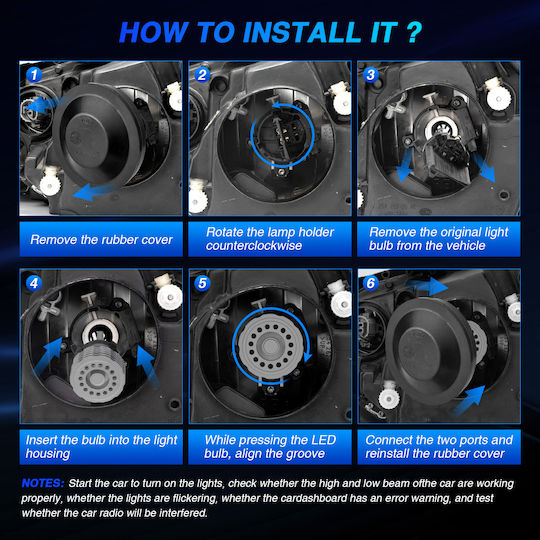 HOW TO INSTALL IT ?

1

Remove the rubber cover

2

Rotate the lamp holder counterclockwise

3

Remove the original light bulb from the vehicle

4

Insert the bulb into the light housing

5

While pressing the LED bulb, align the groove

6

Connect the two ports and reinstall the rubber cover

NOTES: Start the car to turn on the lights, check whether the high and low beam ofthe car are working properly, whether the lights are flickering, whether the cardashboard has an error warning, and test whether the car radio will be interfered.