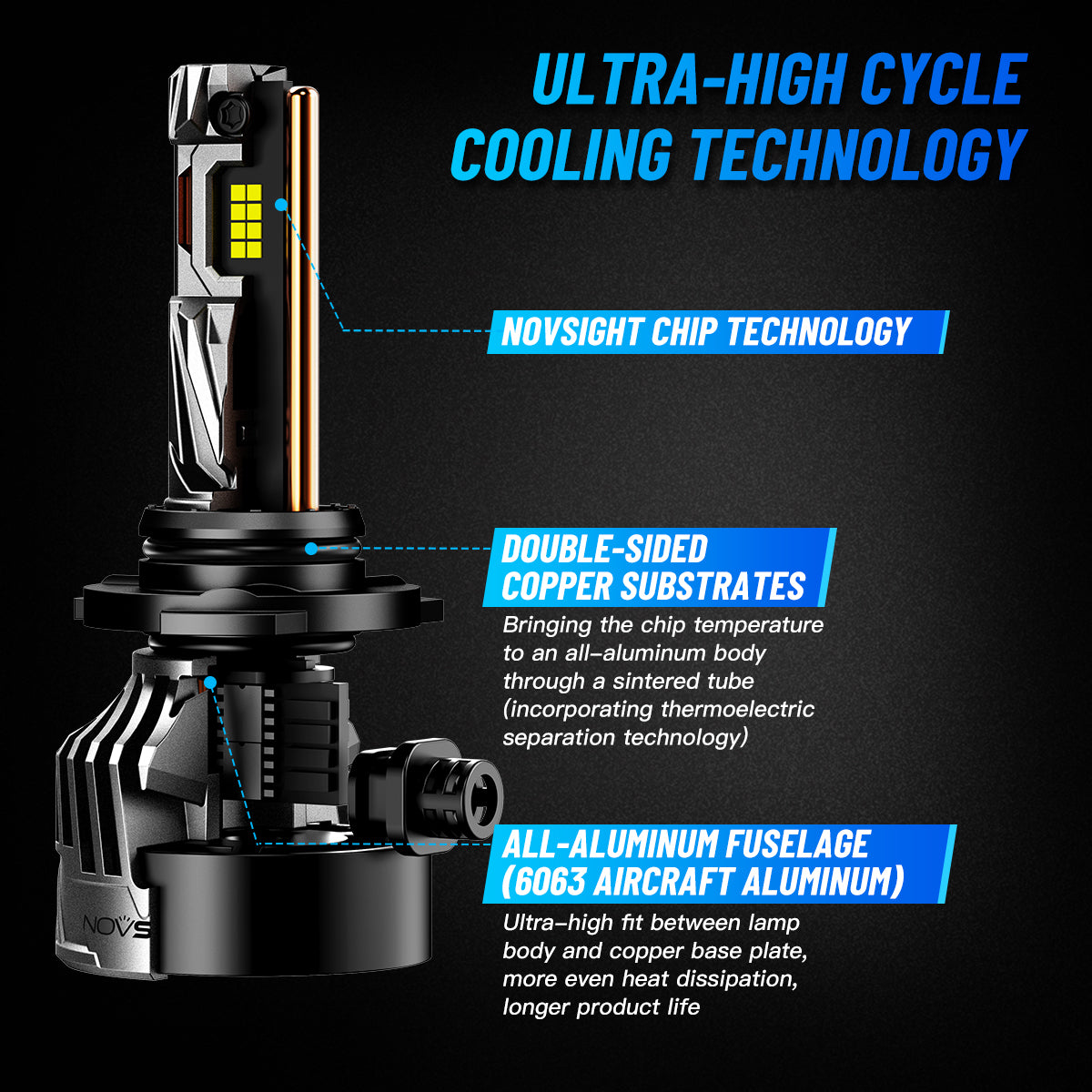 ULTRA-HIGH CYCLE COOLING TECHNOLOGY

NOVSIGHT CHIP TECHNOLOGY

DOUBLE-SIDED COPPER SUBSTRATES

Bringing the chip temperature to an all-aluminum body through a sintered tube (incorporating thermoelectric separation technology)

ALL-ALUMINUM FUSELAGE (6063 AIRCRAFT ALUMINUM)

Ultra-high fit between lamp body and copper base plate, more even heat dissipation, longer product life

NOVS