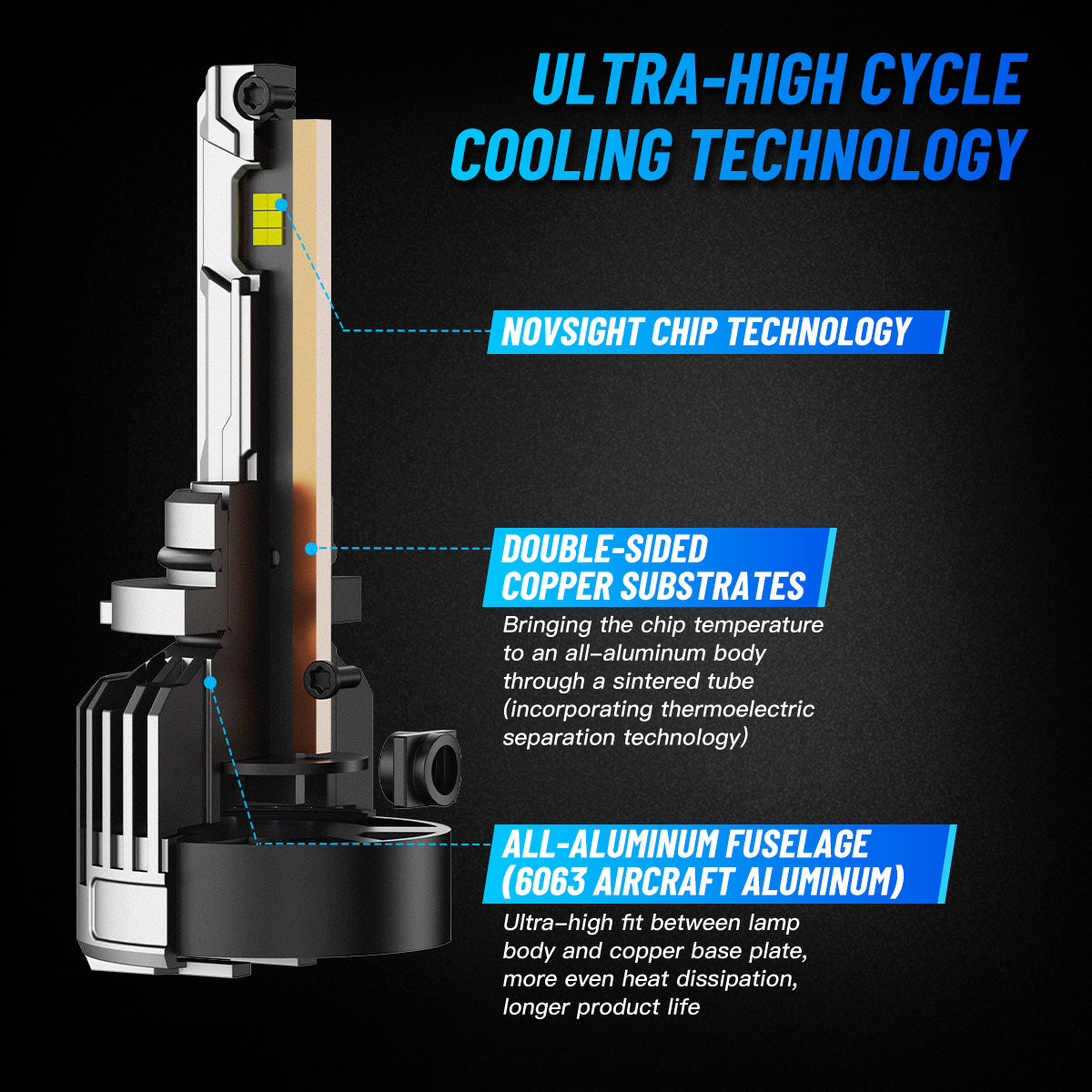 ULTRA-HIGH CYCLE COOLING TECHNOLOGY

NOVSIGHT CHIP TECHNOLOGY

DOUBLE-SIDED COPPER SUBSTRATES

Bringing the chip temperature to an all-aluminum body through a sintered tube (incorporating thermoelectric separation technology)

ALL-ALUMINUM FUSELAGE (6063 AIRCRAFT ALUMINUM)

Ultra-high fit between lamp body and copper base plate, more even heat dissipation, longer product life