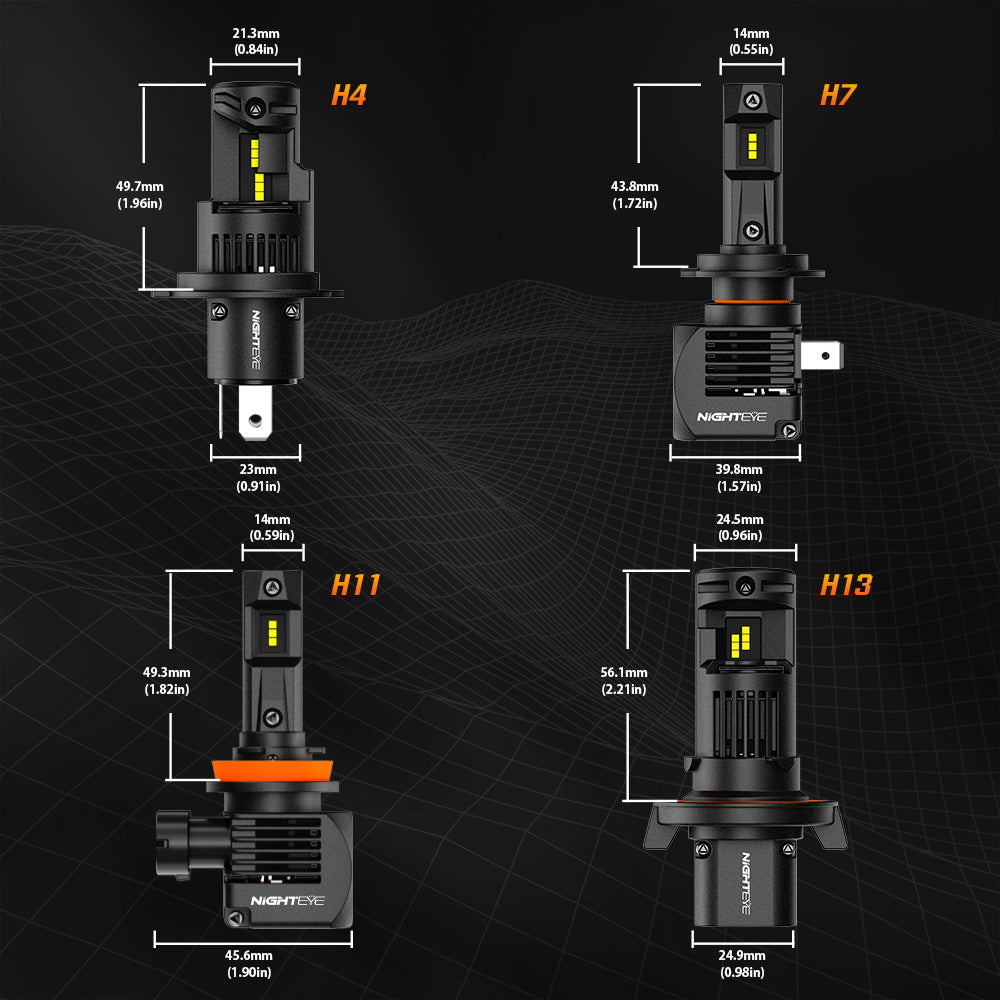 21.3mm
(0.84in)

H4

49.7mm
(1.96in)

NIGHTEYE

23mm
(0.91in)

14mm
(0.55in)

H7

43.8mm
(1.72in)

NIGHTEYE

39.8mm
(1.57in)

14mm
(0.59in)

H11

49.3mm
(1.82in)

NIGHTEYE

45.6mm
(1.90in)

24.5mm
(0.96in)

H13

56.1mm
(2.21in)

NIGHTEYE

24.9mm
(0.98in)